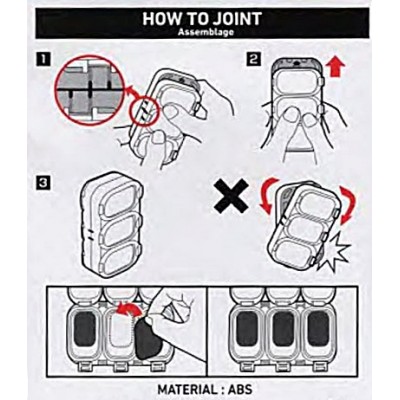 HOW TO JOINT
Assemblage

1

2

3

MATERIAL : ABS